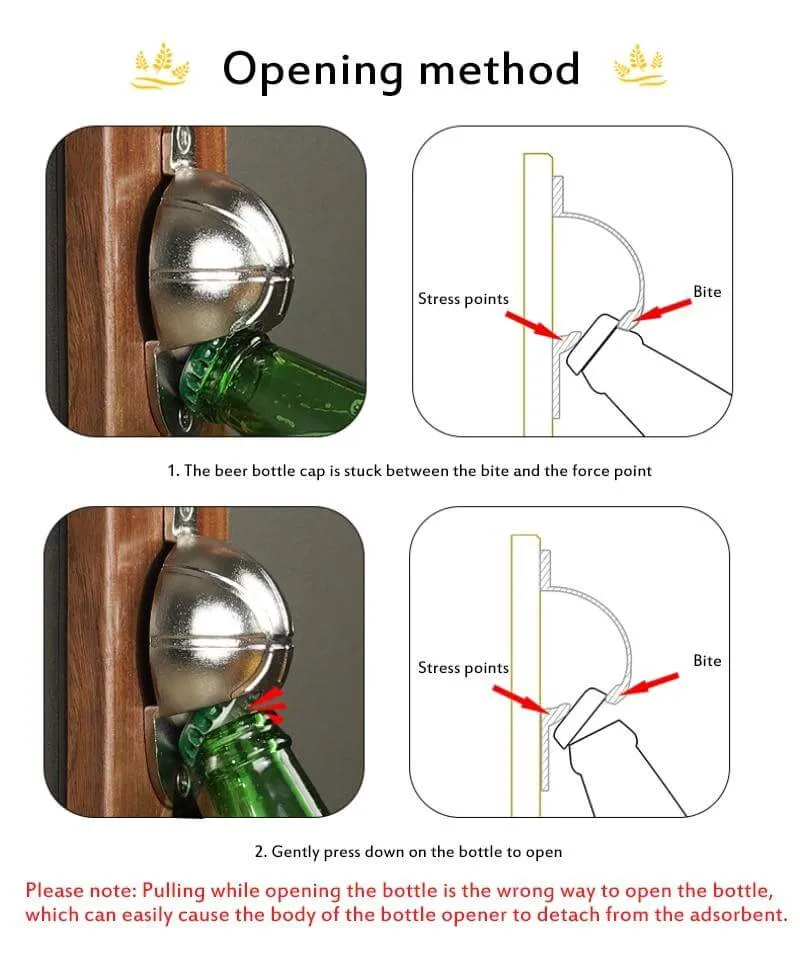 Opening method

Stress points

Bite

1. The beer bottle cap is stuck between the bite and the force point

Stress points

Bite

2. Gently press down on the bottle to open

Please note: Pulling while opening the bottle is the wrong way to open the bottle, which can easily cause the body of the bottle opener to detach from the adsorbent.